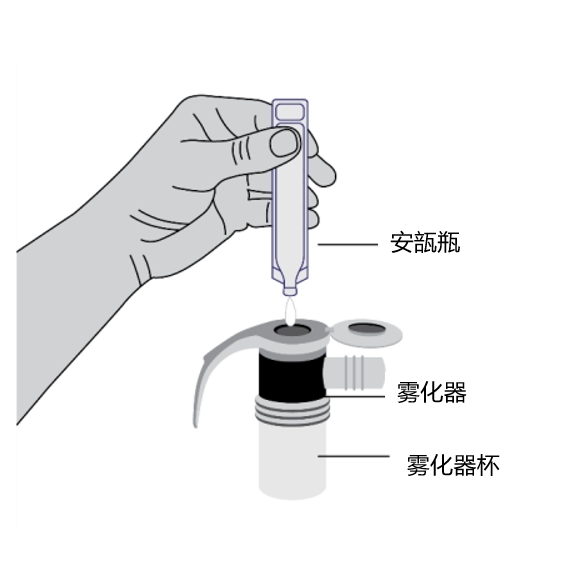 安瓿瓶

雾化器

雾化器杯